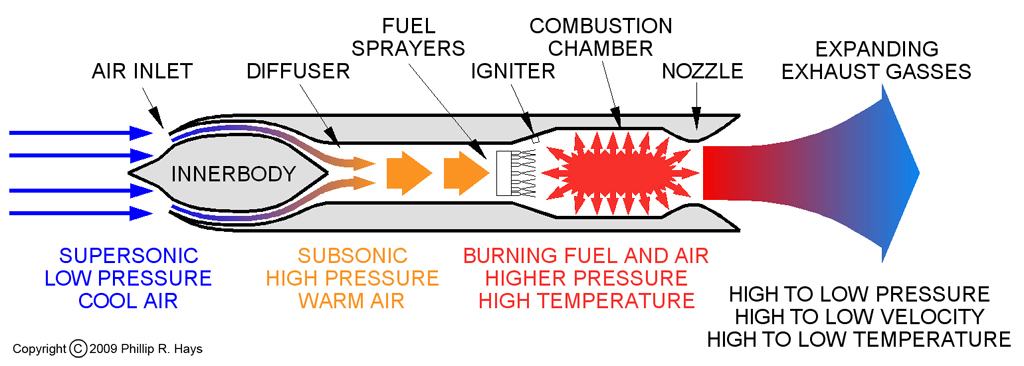 AIR INLET

DIFFUSER

FUEL SPRAYERS

IGNITER

COMBUSTION CHAMBER

NOZZLE

EXPANDING EXHAUST GASSES

INNERBODY

SUPERSONIC
LOW PRESSURE
COOL AIR

SUBSONIC
HIGH PRESSURE
WARM AIR

BURNING FUEL AND AIR
HIGHER PRESSURE
HIGH TEMPERATURE

HIGH TO LOW PRESSURE
HIGH TO LOW VELOCITY
HIGH TO LOW TEMPERATURE

Copyright © 2009 Phillip R. Hays