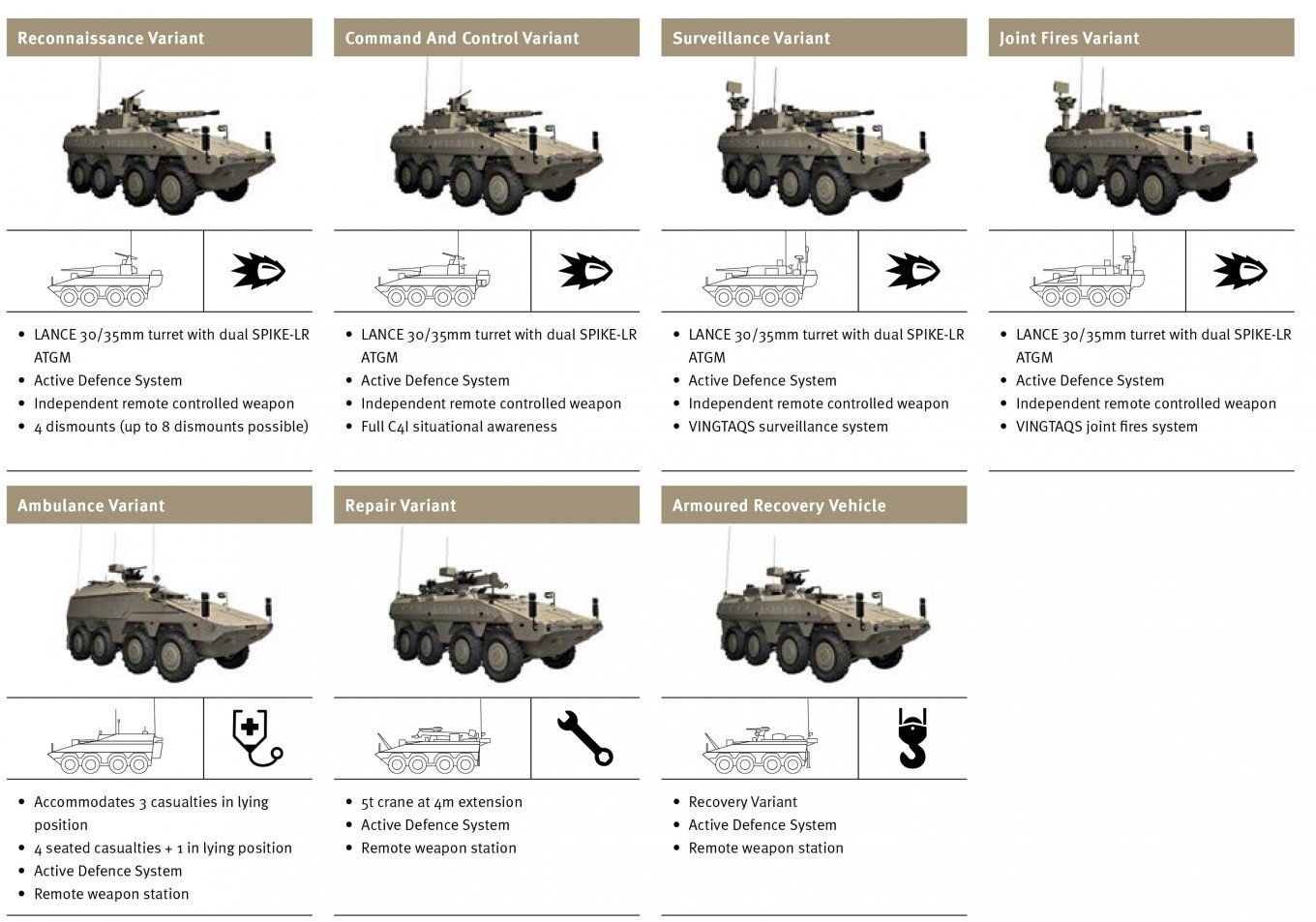 Reconnaissance Variant

- LANCE 30/35mm turret with dual SPIKE-LR ATGM
- Active Defence System
- Independent remote controlled weapon
- 4 dismounts (up to 8 dismounts possible)

Command And Control Variant

- LANCE 30/35mm turret with dual SPIKE-LR ATGM
- Active Defence System
- Independent remote controlled weapon
- Full C4I situational awareness

Surveillance Variant

- LANCE 30/35mm turret with dual SPIKE-LR ATGM
- Active Defence System
- Independent remote controlled weapon
- VINGTAQS surveillance system

Joint Fires Variant

- LANCE 30/35mm turret with dual SPIKE-LR ATGM
- Active Defence System
- Independent remote controlled weapon
- VINGTAQS joint fires system

Ambulance Variant

- Accommodates 3 casualties in lying position
- 4 seated casualties + 1 in lying position
- Active Defence System
- Remote weapon station

Repair Variant

- 5t crane at 4m extension
- Active Defence System
- Remote weapon station

Armoured Recovery Vehicle

- Recovery Variant
- Active Defence System
- Remote weapon station